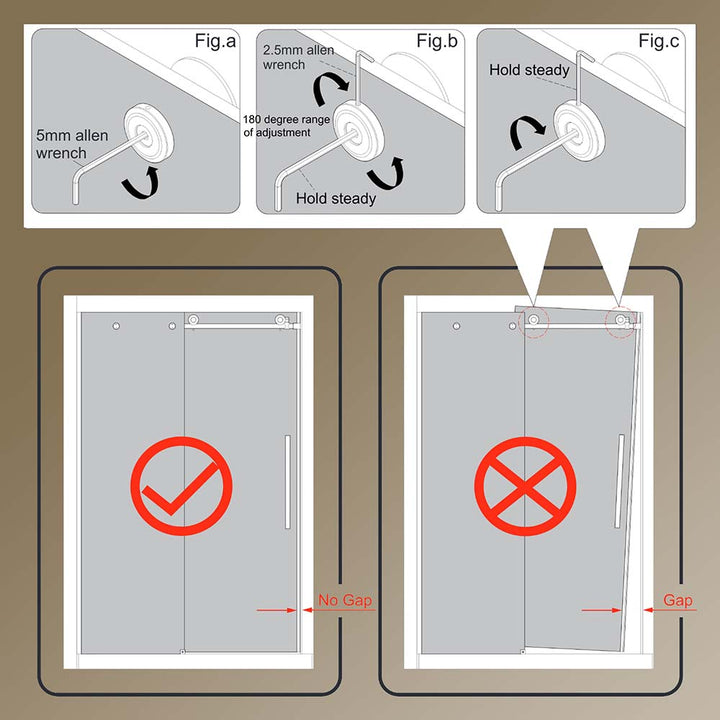 Fig.a

5mm allen wrench

Fig.b

2.5mm allen wrench

180 degree range of adjustment

Hold steady

Fig.c

Hold steady

No Gap

Gap