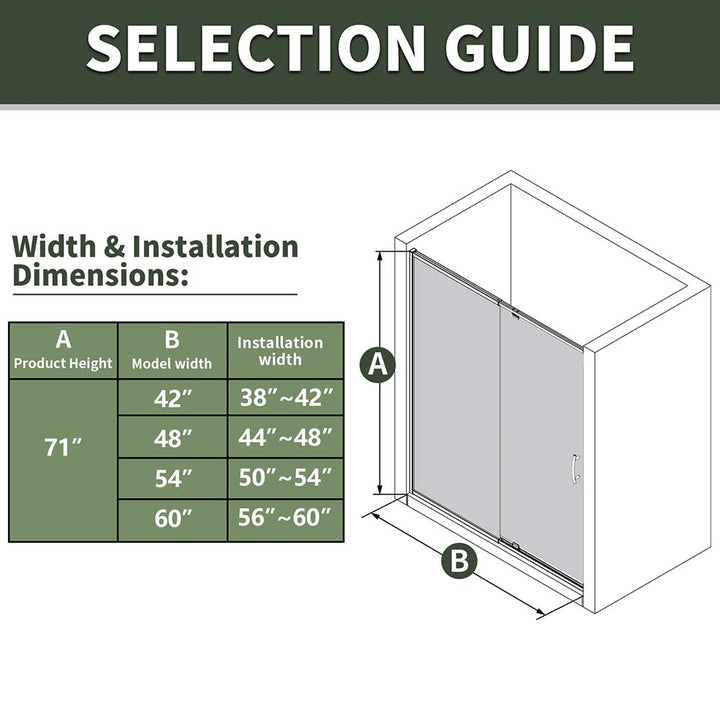 SELECTION GUIDE

Width & Installation Dimensions:

| A Product Height | B Model width | Installation width |
|---|---|---|
| 71″ | 42″ | 38″~42″ |
| | 48″ | 44″~48″ |
| | 54″ | 50″~54″ |
| | 60″ | 56″~60″ |

A

B