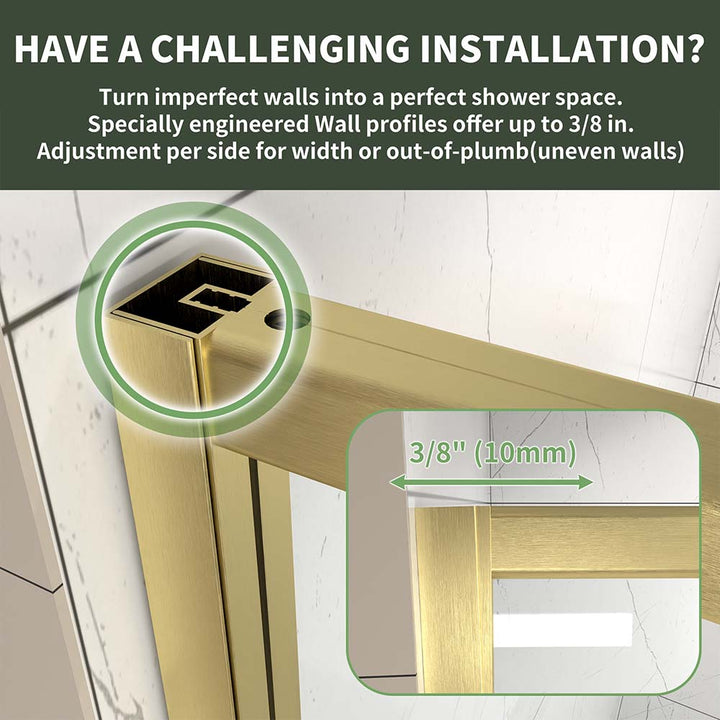 HAVE A CHALLENGING INSTALLATION?

Turn imperfect walls into a perfect shower space. Specially engineered Wall profiles offer up to 3/8 in. Adjustment per side for width or out-of-plumb(uneven walls)

3/8" (10mm)