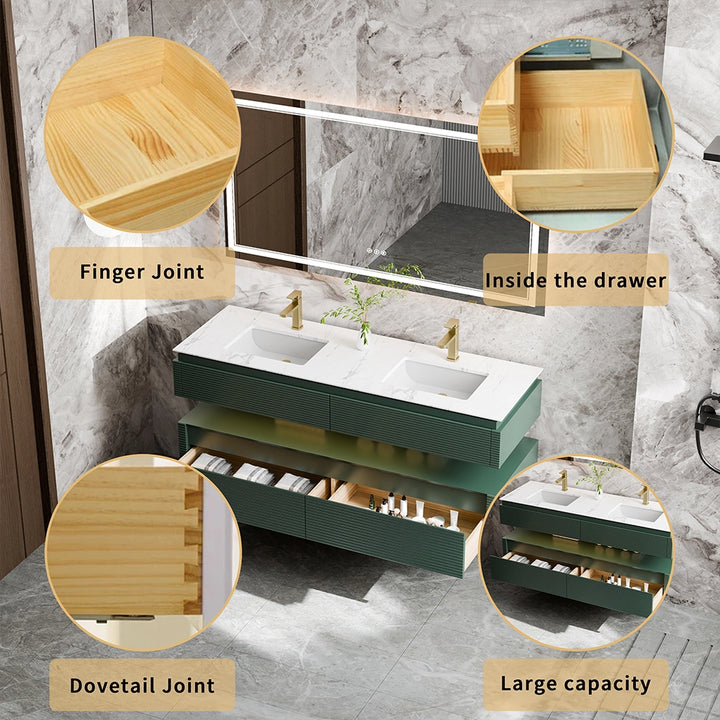 Finger Joint

Inside the drawer

Dovetail Joint

Large capacity