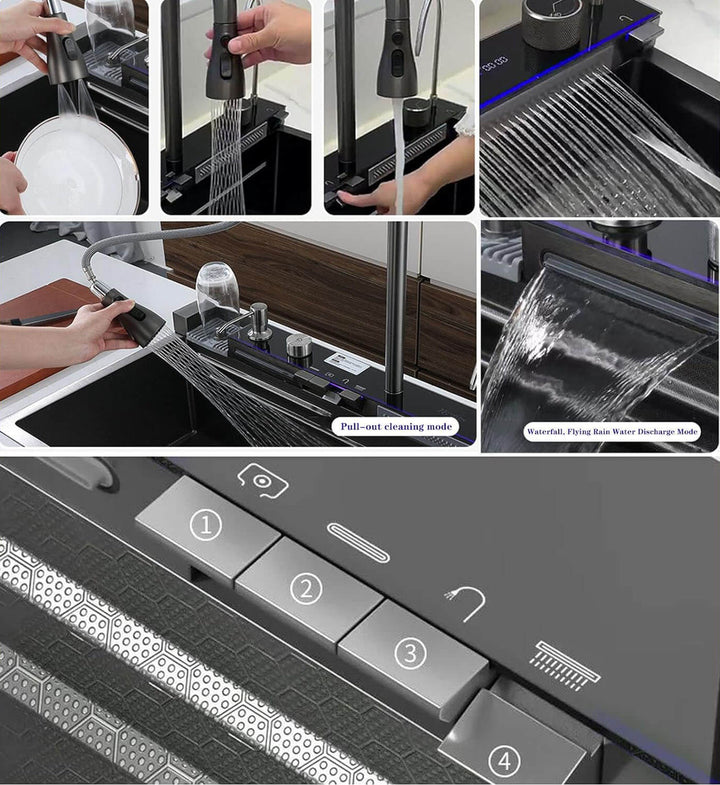 Pull-out cleaning mode

Waterfall, Flying Rain Water Discharge Mode

①

②

③

④