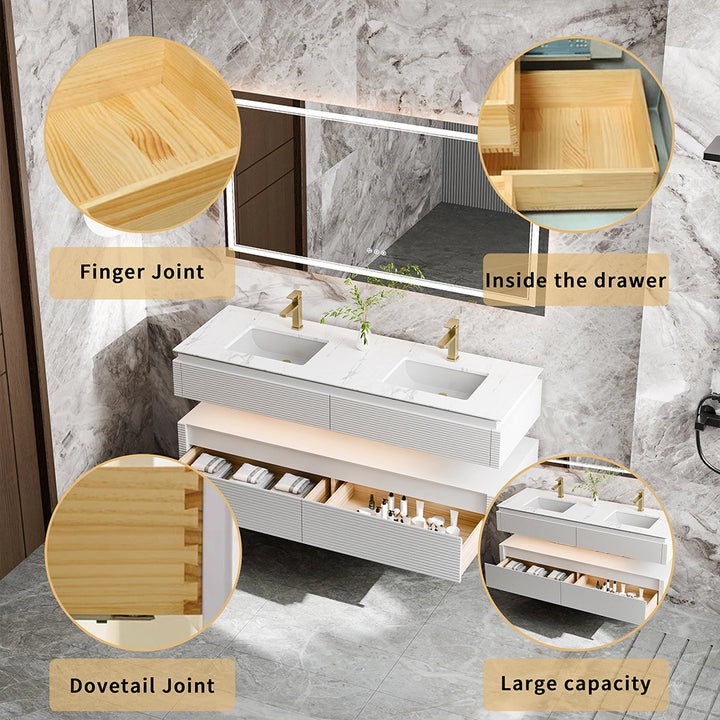 Finger Joint

Inside the drawer

Dovetail Joint

Large capacity