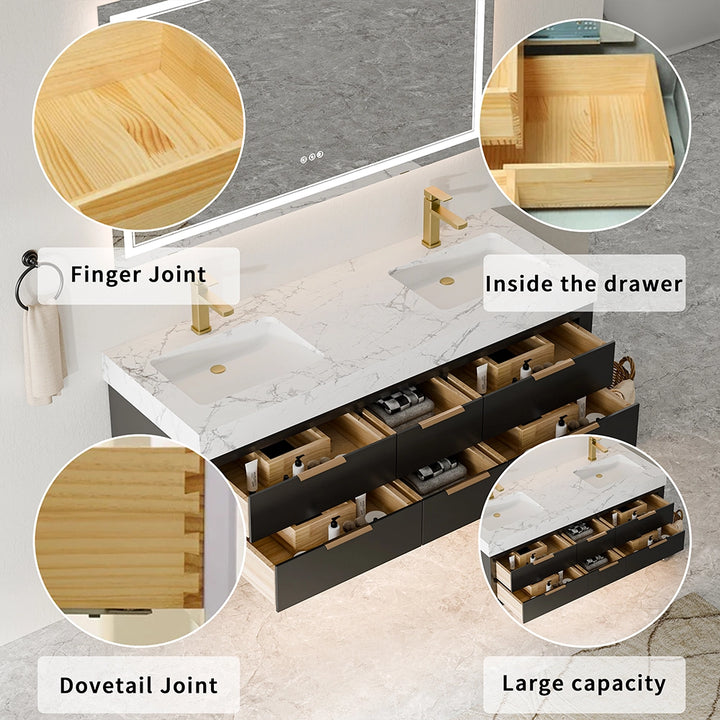 Finger Joint

Inside the drawer

Dovetail Joint

Large capacity