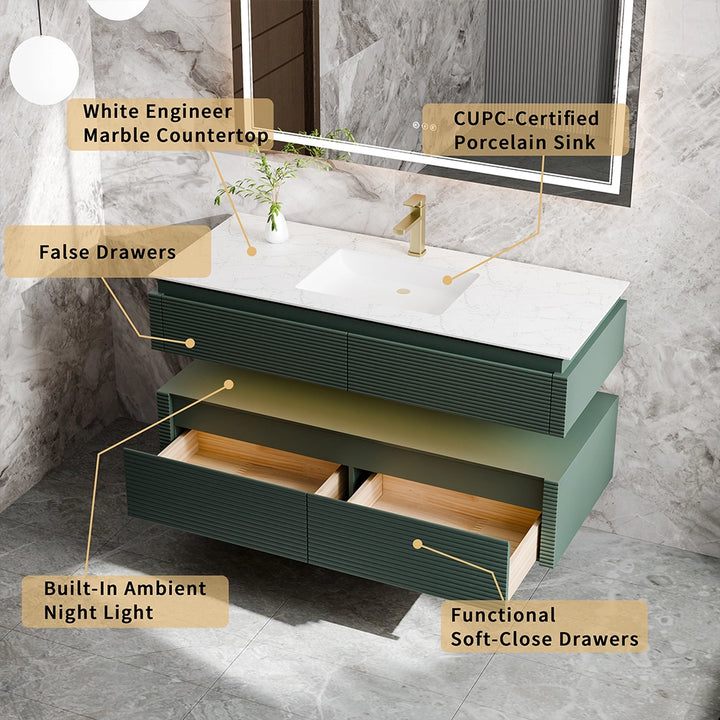 White Engineer Marble Countertop

CUPC-Certified Porcelain Sink

False Drawers

Built-In Ambient Night Light

Functional Soft-Close Drawers